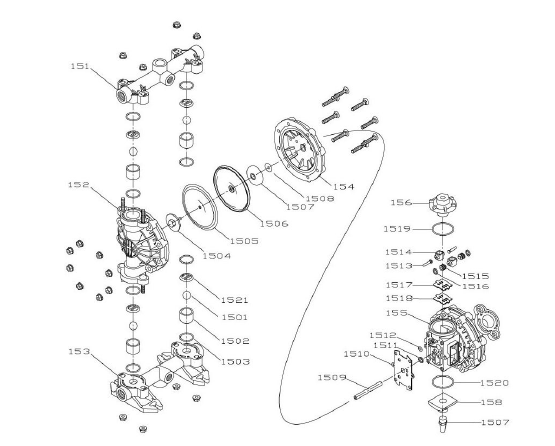 151
152
153
154
1508
1507
1506
1505
1504
1521
1501
1502
1503
156
1519
1514
1513
1515
1516
1517
1518
155
1512
1511
1510
1509
1520
158
1507